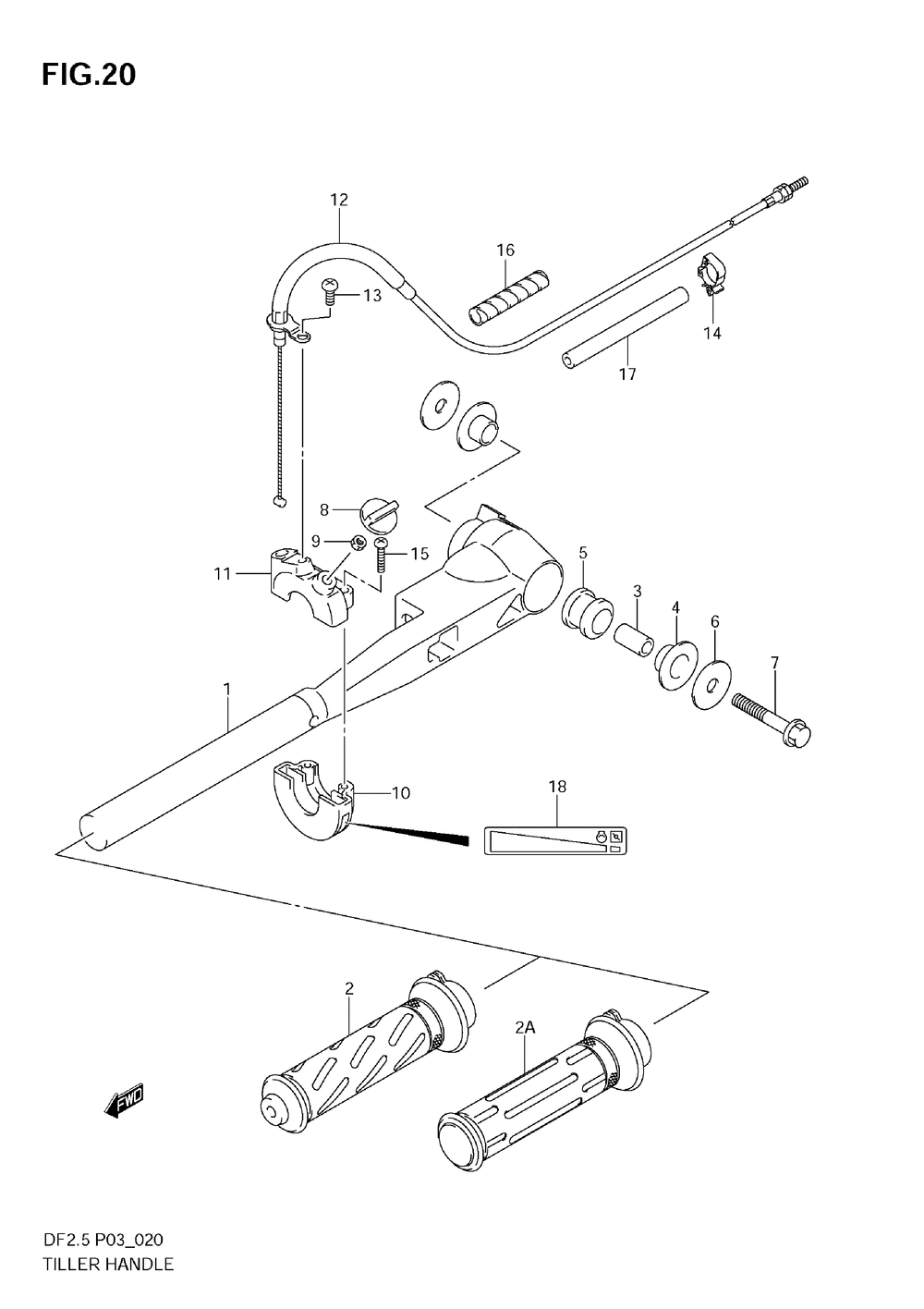 FIG.20

12
16
13
14
17
8
9
15
11
5
3
4
6
7
1
10
18
2
2A
FWD

DF2.5 P03_020
TILLER HANDLE